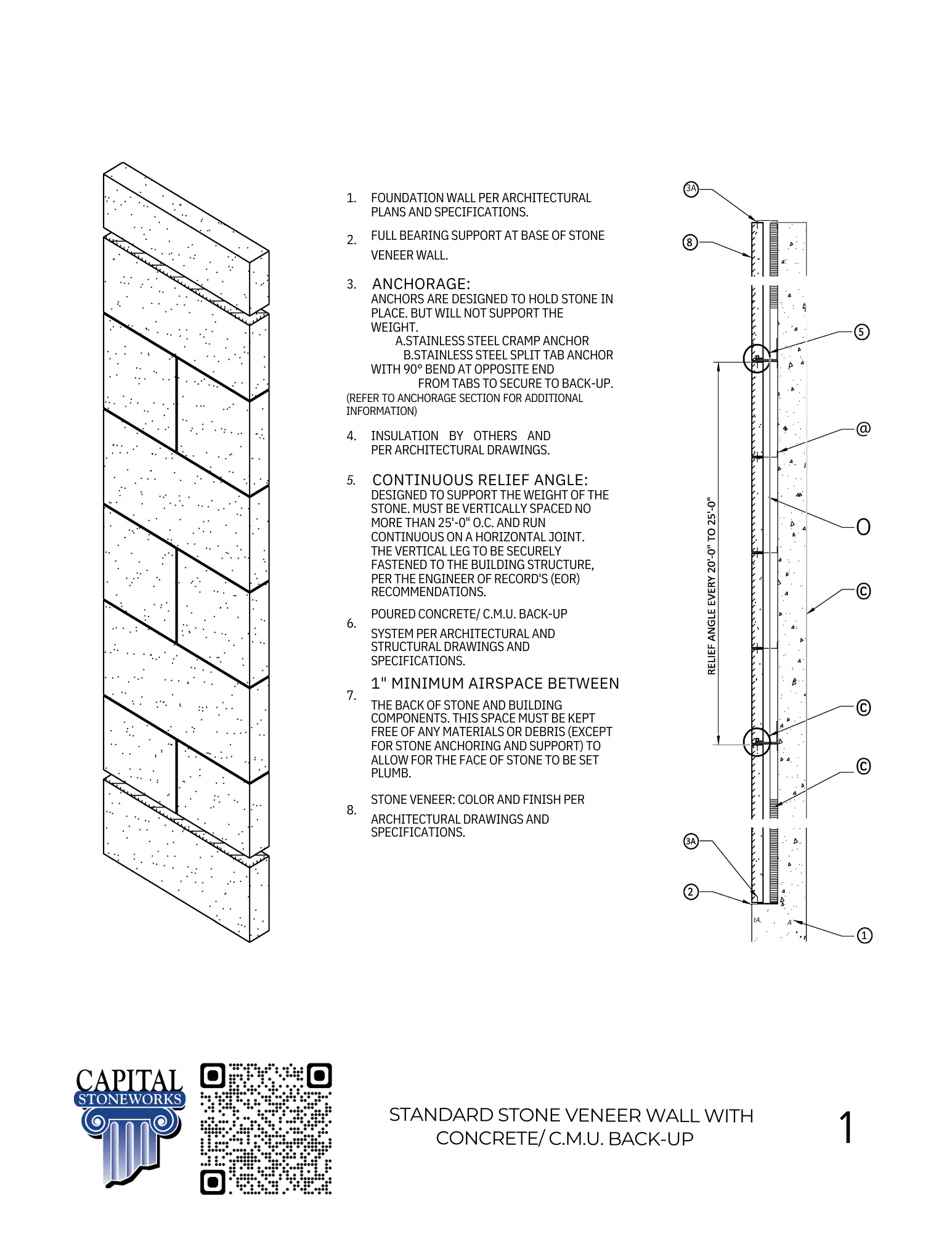 1. FOUNDATION WALL PER ARCHITECTURAL PLANS AND SPECIFICATIONS.

2. FULL BEARING SUPPORT AT BASE OF STONE VENEER WALL.

3. ANCHORAGE:
ANCHORS ARE DESIGNED TO HOLD STONE IN PLACE. BUT WILL NOT SUPPORT THE WEIGHT.
A.STAINLESS STEEL CRAMP ANCHOR
B.STAINLESS STEEL SPLIT TAB ANCHOR WITH 90° BEND AT OPPOSITE END FROM TABS TO SECURE TO BACK-UP.
(REFER TO ANCHORAGE SECTION FOR ADDITIONAL INFORMATION)

4. INSULATION BY OTHERS AND PER ARCHITECTURAL DRAWINGS.

5. CONTINUOUS RELIEF ANGLE:
DESIGNED TO SUPPORT THE WEIGHT OF THE STONE. MUST BE VERTICALLY SPACED NO MORE THAN 25'-0" O.C. AND RUN CONTINUOUS ON A HORIZONTAL JOINT. THE VERTICAL LEG TO BE SECURELY FASTENED TO THE BUILDING STRUCTURE, PER THE ENGINEER OF RECORD'S (EOR) RECOMMENDATIONS.

6. POURED CONCRETE/ C.M.U. BACK-UP SYSTEM PER ARCHITECTURAL AND STRUCTURAL DRAWINGS AND SPECIFICATIONS.

7. 1" MINIMUM AIRSPACE BETWEEN THE BACK OF STONE AND BUILDING COMPONENTS. THIS SPACE MUST BE KEPT FREE OF ANY MATERIALS OR DEBRIS (EXCEPT FOR STONE ANCHORING AND SUPPORT) TO ALLOW FOR THE FACE OF STONE TO BE SET PLUMB.

8. STONE VENEER: COLOR AND FINISH PER ARCHITECTURAL DRAWINGS AND SPECIFICATIONS.

3A
8
5
@
O
©
RELIEF ANGLE EVERY 20'-0" TO 25'-0"
©
©
3A
2
1

CAPITAL STONEWORKS

STANDARD STONE VENEER WALL WITH CONCRETE/ C.M.U. BACK-UP

1