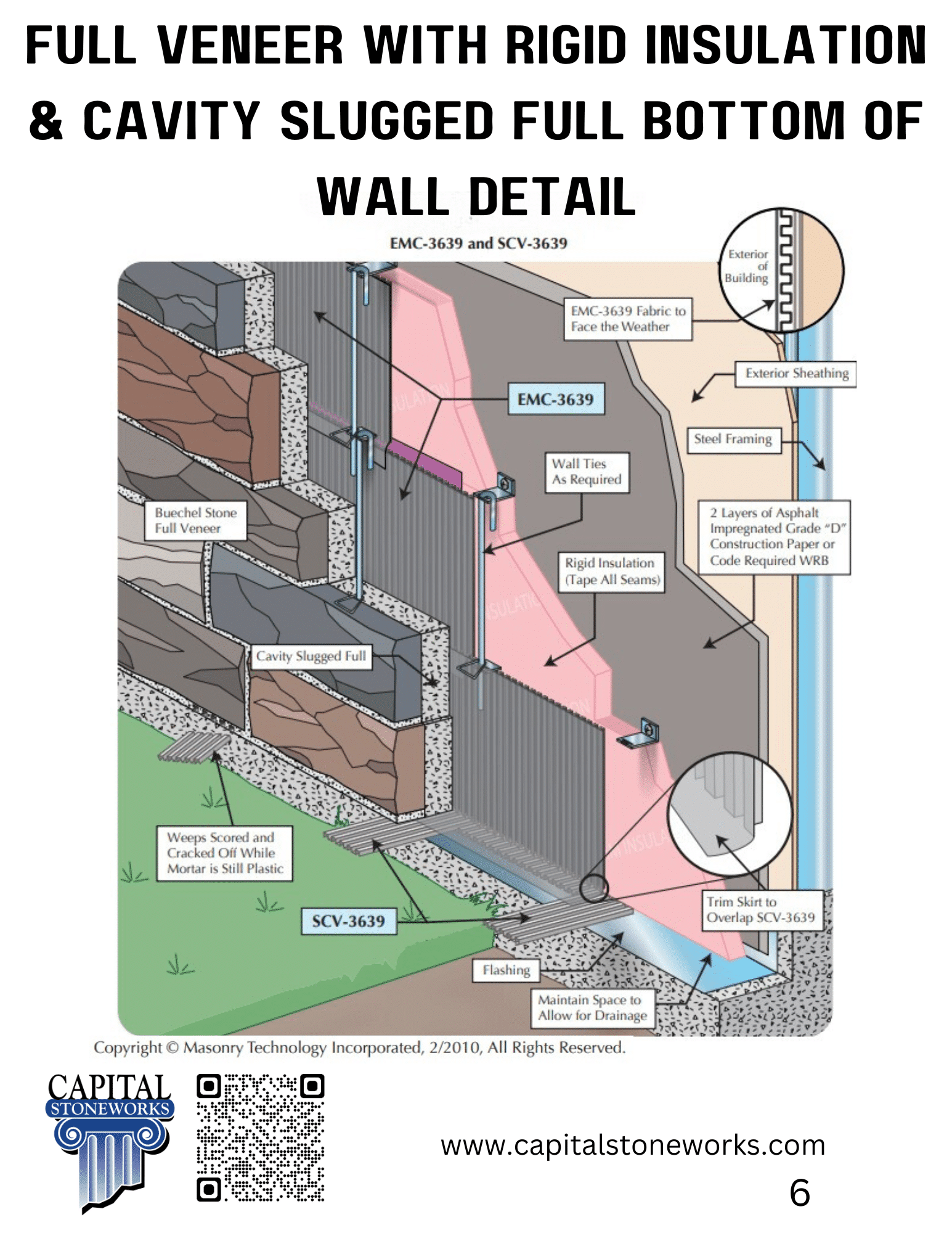 FULL VENEER WITH RIGID INSULATION & CAVITY SLUGGED FULL BOTTOM OF WALL DETAIL

EMC-3639 and SCV-3639

Exterior of Building

EMC-3639 Fabric to Face the Weather

Exterior Sheathing

EMC-3639

Steel Framing

Wall Ties As Required

Buechel Stone Full Veneer

2 Layers of Asphalt Impregnated Grade "D" Construction Paper or Code Required WRB

Rigid Insulation (Tape All Seams)

Cavity Slugged Full

Weeps Scored and Cracked Off While Mortar is Still Plastic

SCV-3639

Trim Skirt to Overlap SCV-3639

Flashing

Maintain Space to Allow for Drainage

Copyright © Masonry Technology Incorporated, 2/2010, All Rights Reserved.

CAPITAL STONEWORKS

www.capitalstoneworks.com

6